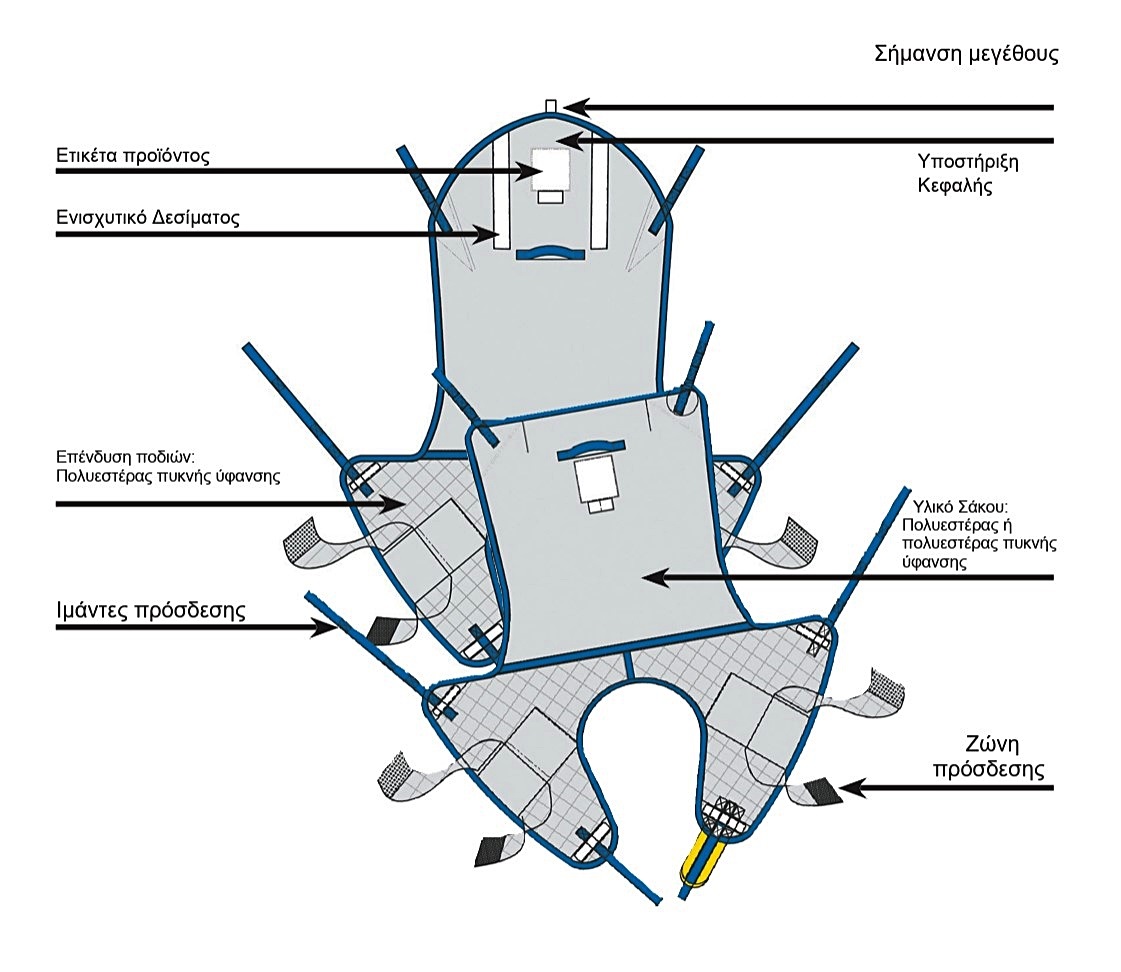 Σήμανση μεγέθους

Ετικέτα προϊόντος

Υποστήριξη Κεφαλής

Ενισχυτικό Δεσίματος

Επένδυση ποδιών: Πολυεστέρας πυκνής ύφανσης

Υλικό Σάκου: Πολυεστέρας ή πολυεστέρας πυκνής ύφανσης

Ιμάντες πρόσδεσης

Ζώνη πρόσδεσης